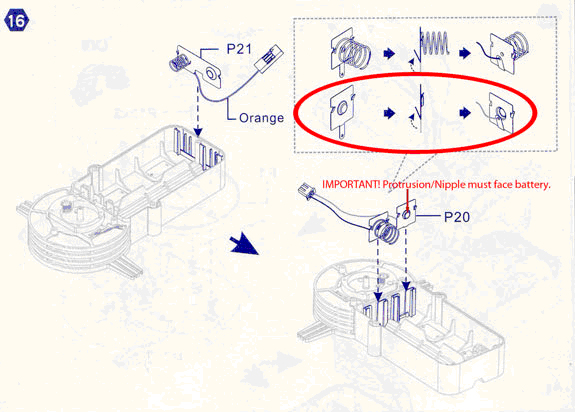 16

P21

Orange

IMPORTANT! Protrusion/Nipple must face battery.

P20